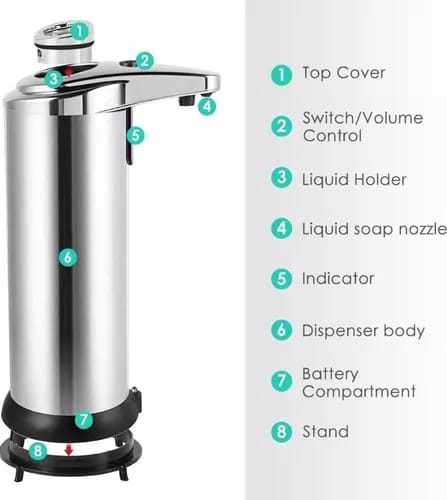 1
2
3
4
5
6
7
8

1 Top Cover

2 Switch/Volume Control

3 Liquid Holder

4 Liquid soap nozzle

5 Indicator

6 Dispenser body

7 Battery Compartment

8 Stand